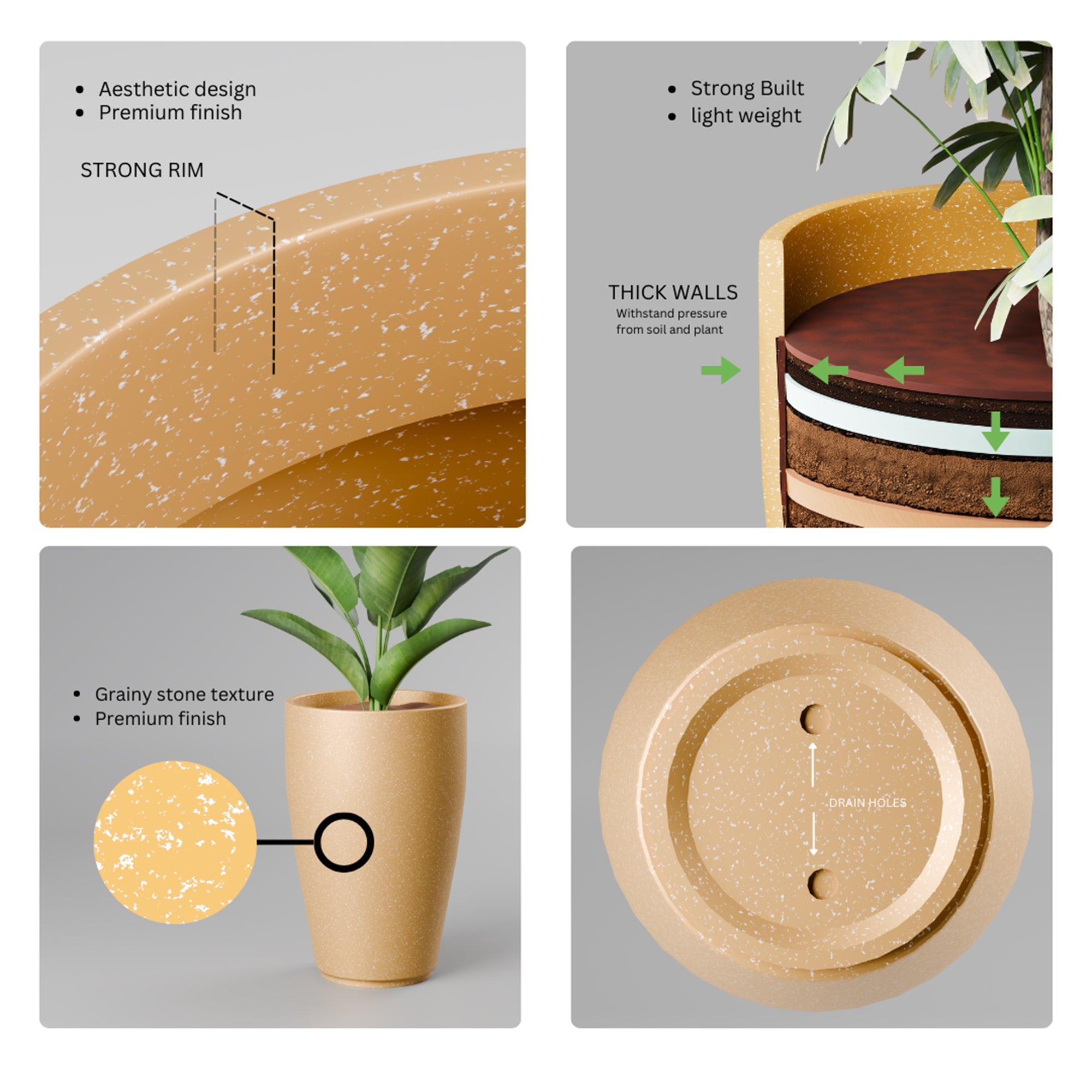 • Aesthetic design
• Premium finish

STRONG RIM

• Strong Built
• light weight

THICK WALLS
Withstand pressure from soil and plant

• Grainy stone texture
• Premium finish

DRAIN HOLES