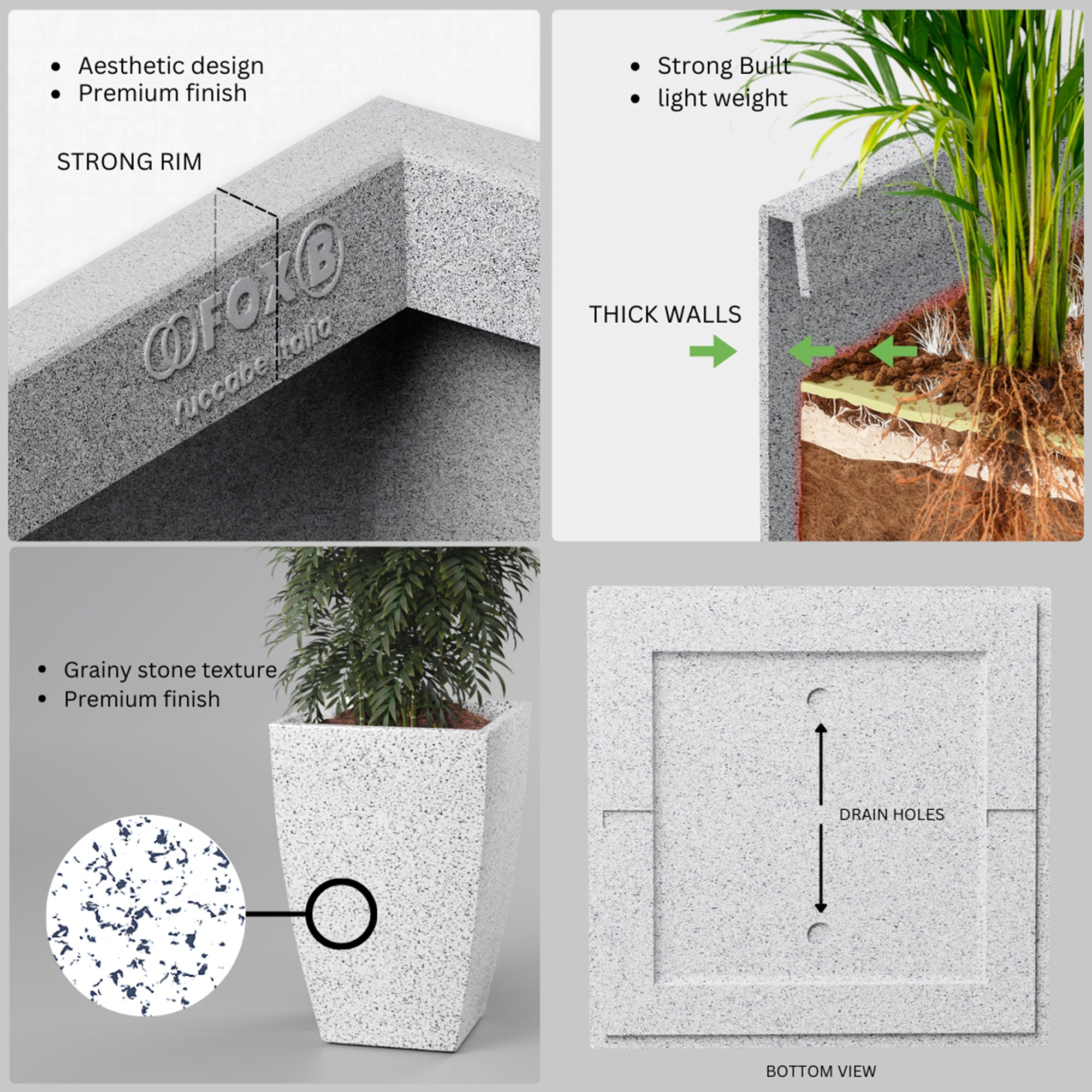 • Aesthetic design
• Premium finish

STRONG RIM

FOXB
ruccabe italia

• Strong Built
• light weight

THICK WALLS

• Grainy stone texture
• Premium finish

DRAIN HOLES

BOTTOM VIEW