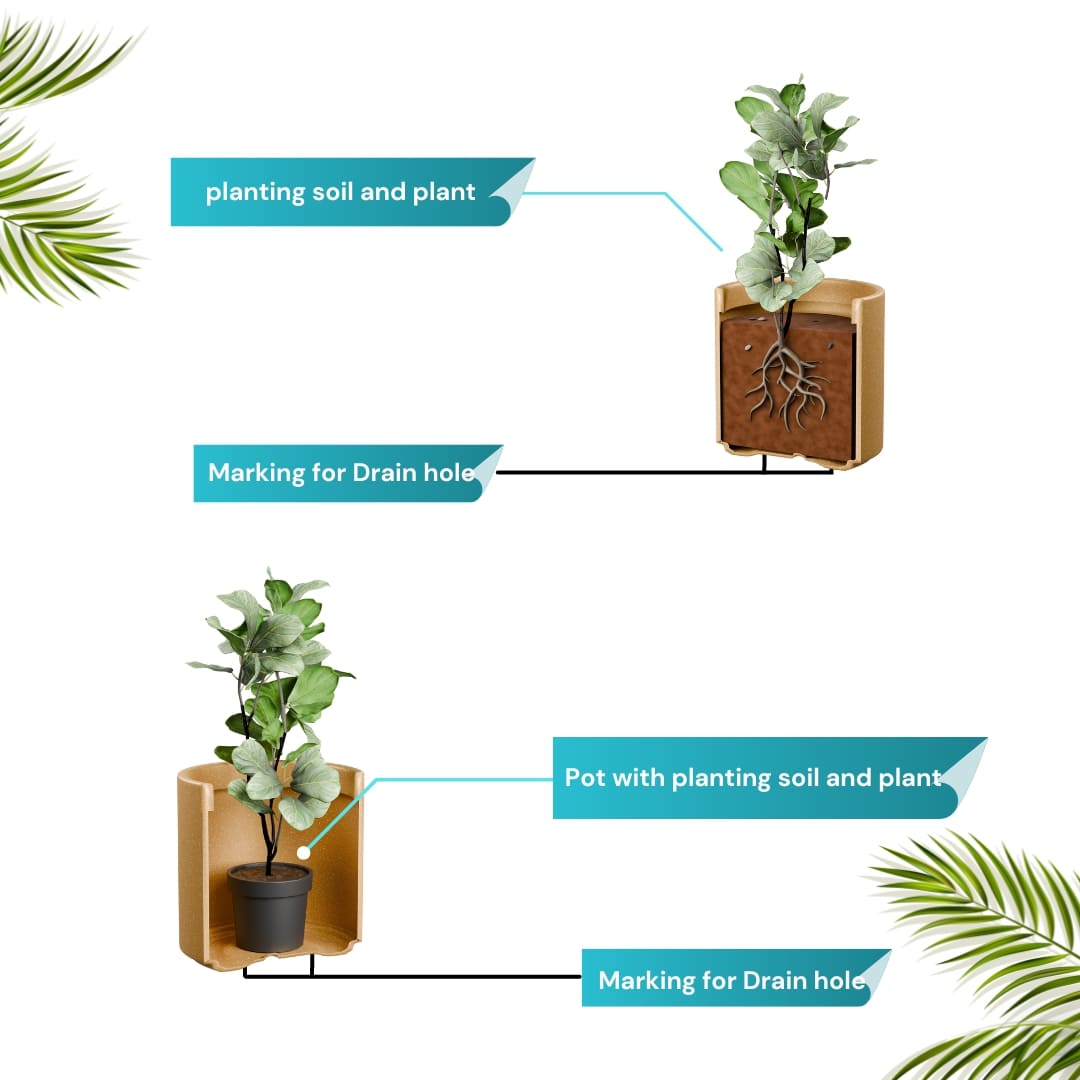 planting soil and plant

Marking for Drain hole

Pot with planting soil and plant

Marking for Drain hole