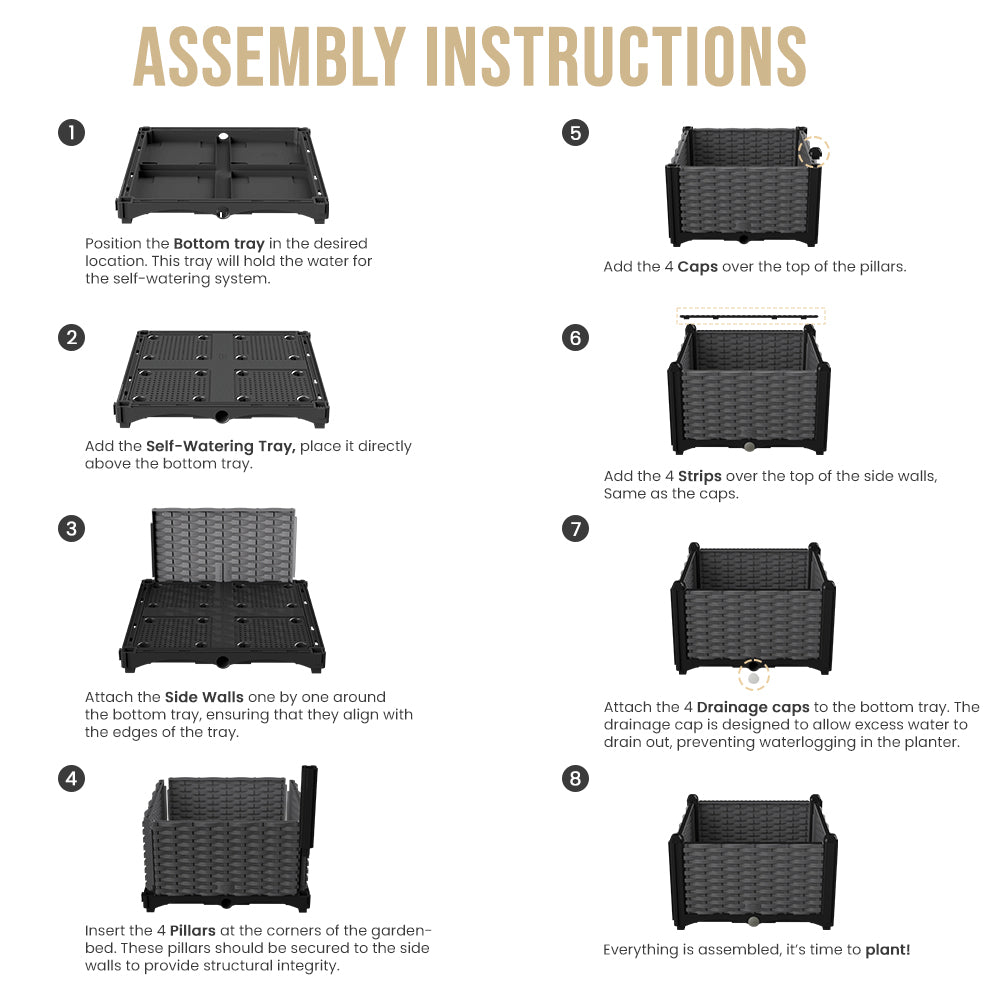 ASSEMBLY INSTRUCTIONS

1

Position the Bottom tray in the desired location. This tray will hold the water for the self-watering system.

2

Add the Self-Watering Tray, place it directly above the bottom tray.

3

Attach the Side Walls one by one around the bottom tray, ensuring that they align with the edges of the tray.

4

Insert the 4 Pillars at the corners of the garden-bed. These pillars should be secured to the side walls to provide structural integrity.

5

Add the 4 Caps over the top of the pillars.

6

Add the 4 Strips over the top of the side walls, Same as the caps.

7

Attach the 4 Drainage caps to the bottom tray. The drainage cap is designed to allow excess water to drain out, preventing waterlogging in the planter.

8

Everything is assembled, it's time to plant!