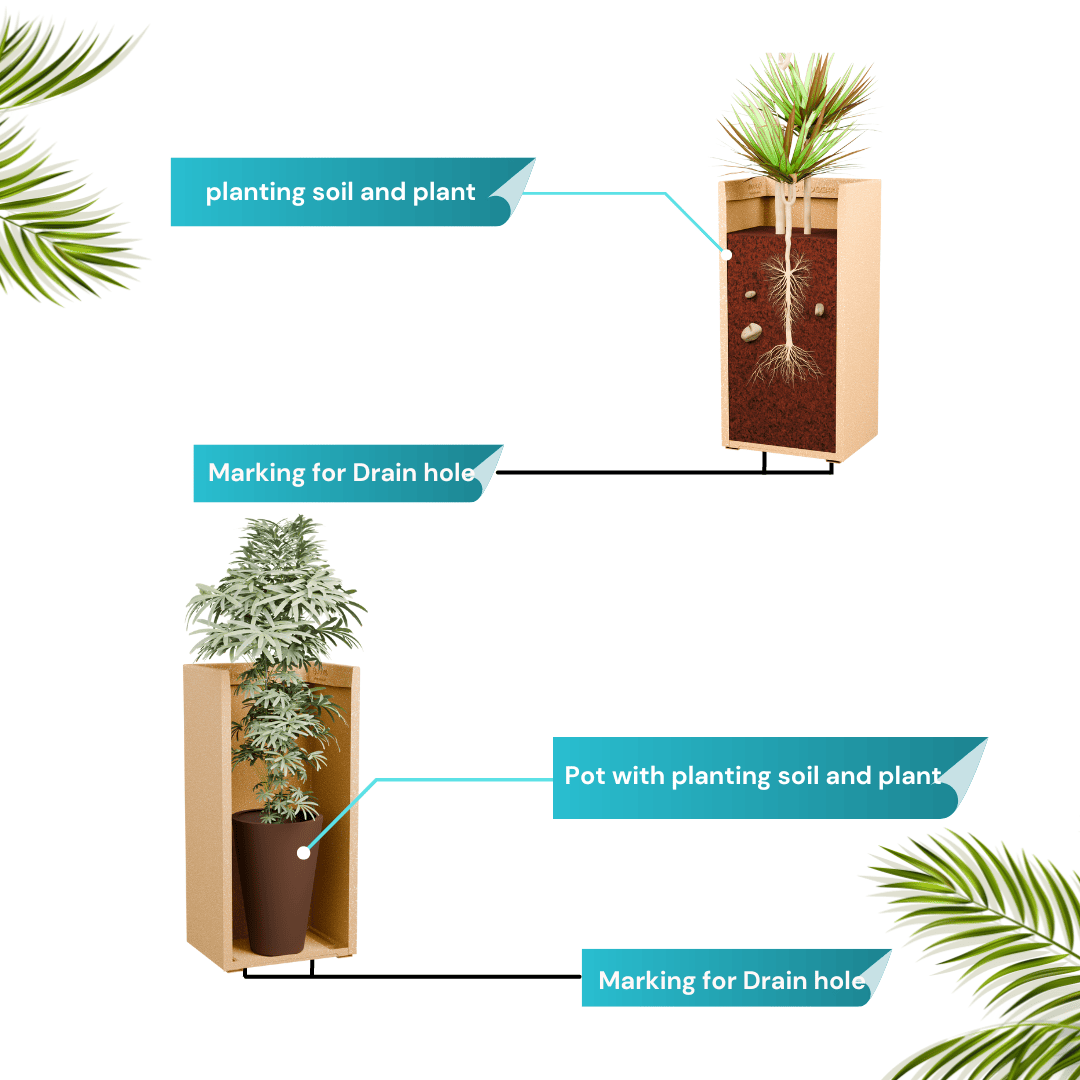 planting soil and plant

Marking for Drain hole

Pot with planting soil and plant

Marking for Drain hole