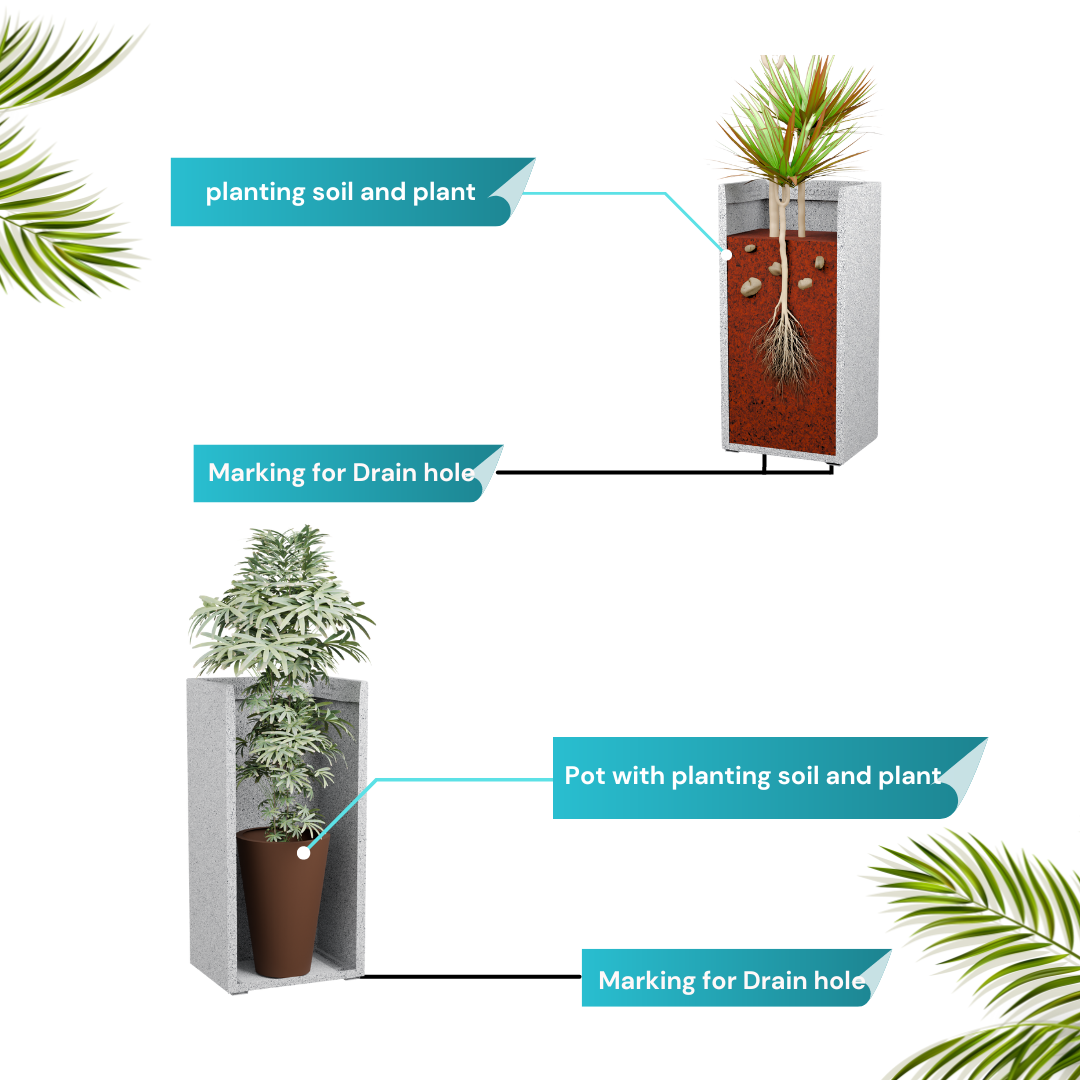 planting soil and plant

Marking for Drain hole

Pot with planting soil and plant

Marking for Drain hole